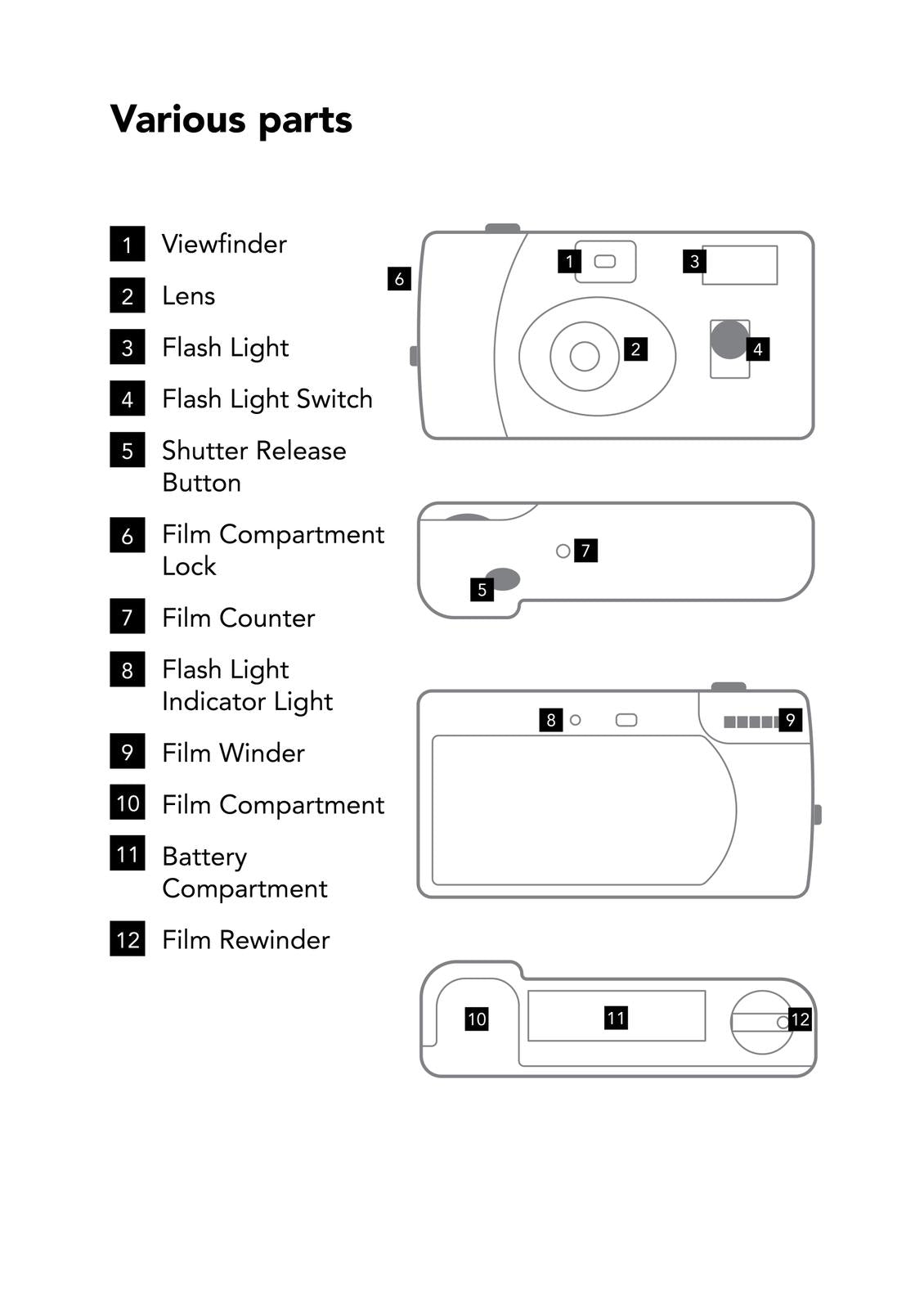 Various parts

1 Viewfinder
2 Lens
3 Flash Light
4 Flash Light Switch
5 Shutter Release Button
6 Film Compartment Lock
7 Film Counter
8 Flash Light Indicator Light
9 Film Winder
10 Film Compartment
11 Battery Compartment
12 Film Rewinder

6 1 3 2 4

7 5

8 9

10 11 12